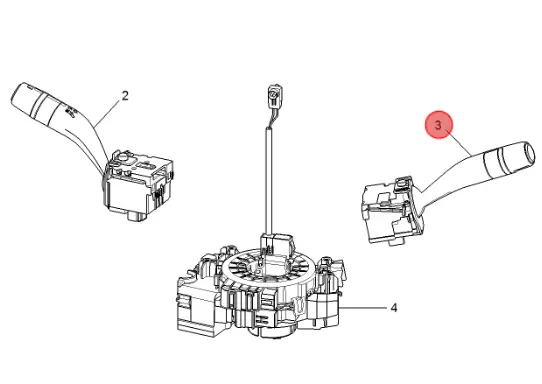 2
3
4