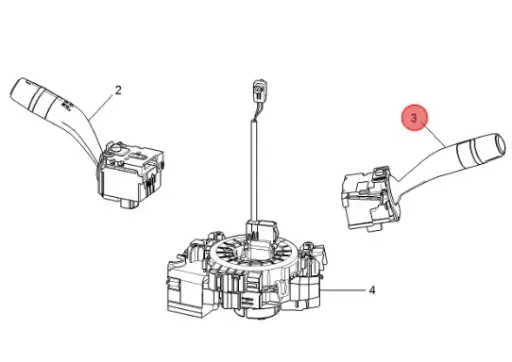 2

3

4